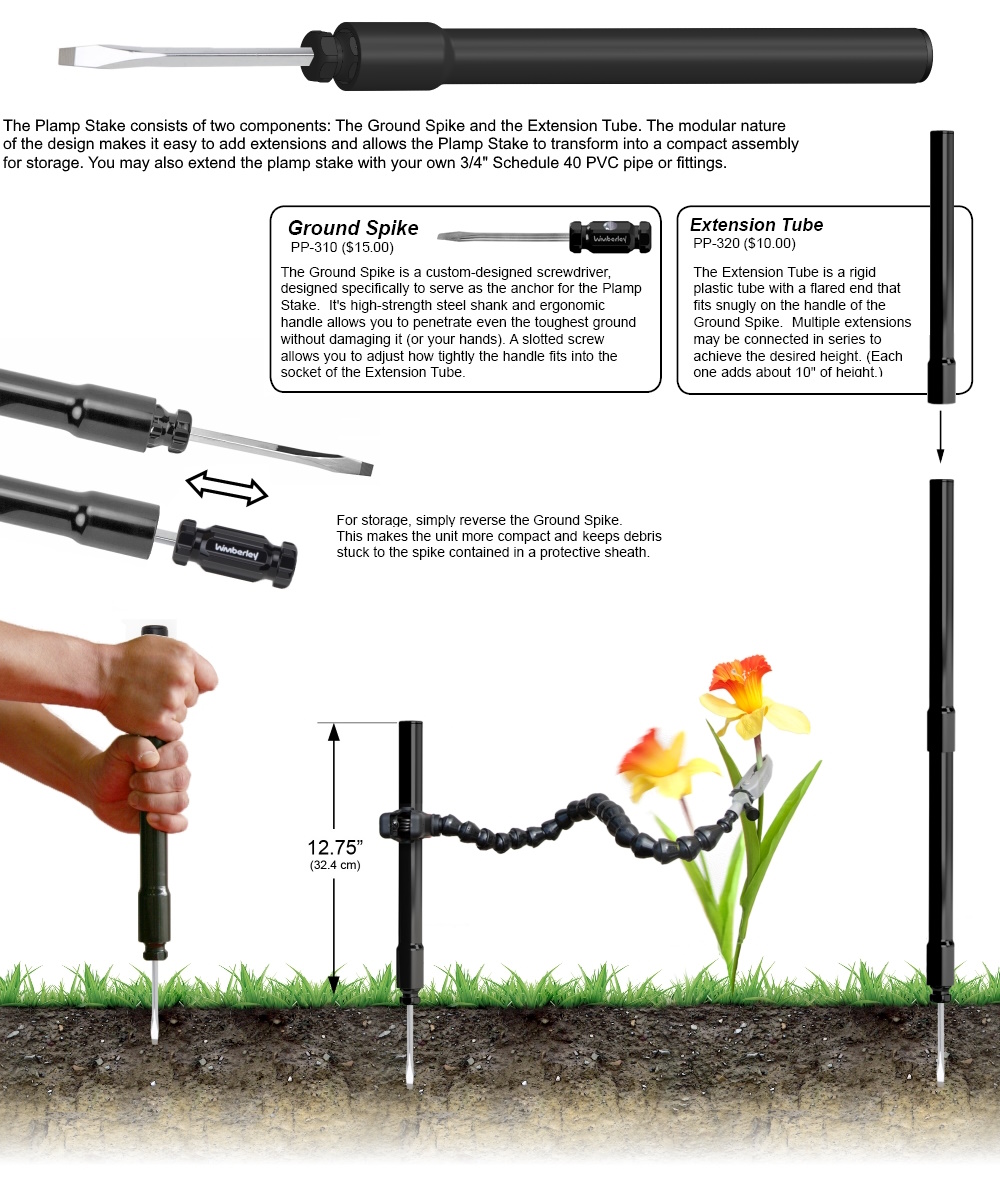 The Plamp Stake consists of two components: The Ground Spike and the Extension Tube. The modular nature of the design makes it easy to add extensions and allows the Plamp Stake to transform into a compact assembly for storage. You may also extend the plamp stake with your own 3/4" Schedule 40 PVC pipe or fittings.

Ground Spike
PP-310 ($15.00)

Wimberley

The Ground Spike is a custom-designed screwdriver, designed specifically to serve as the anchor for the Plamp Stake. It's high-strength steel shank and ergonomic handle allows you to penetrate even the toughest ground without damaging it (or your hands). A slotted screw allows you to adjust how tightly the handle fits into the socket of the Extension Tube.

Extension Tube
PP-320 ($10.00)

The Extension Tube is a rigid plastic tube with a flared end that fits snugly on the handle of the Ground Spike. Multiple extensions may be connected in series to achieve the desired height. (Each one adds about 10" of height.)

Wimberley

For storage, simply reverse the Ground Spike. This makes the unit more compact and keeps debris stuck to the spike contained in a protective sheath.

12.75"
(32.4 cm)